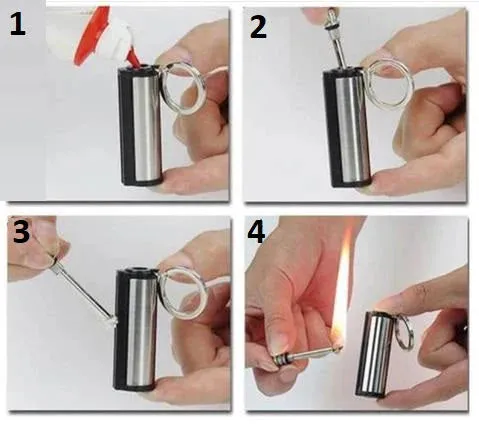 1

2

3

4