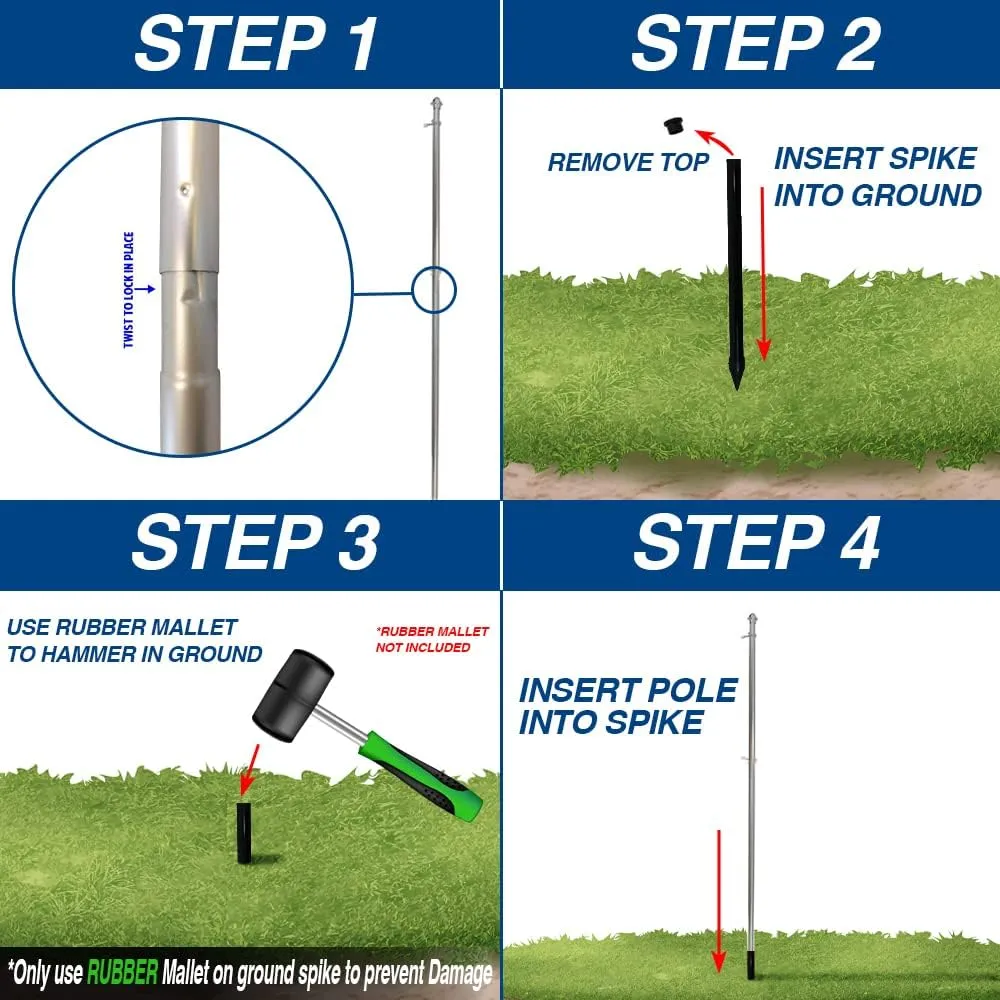 STEP 1

TWIST TO LOCK IN PLACE

STEP 2

REMOVE TOP

INSERT SPIKE INTO GROUND

STEP 3

USE RUBBER MALLET TO HAMMER IN GROUND

*RUBBER MALLET NOT INCLUDED

*Only use RUBBER Mallet on ground spike to prevent Damage

STEP 4

INSERT POLE INTO SPIKE