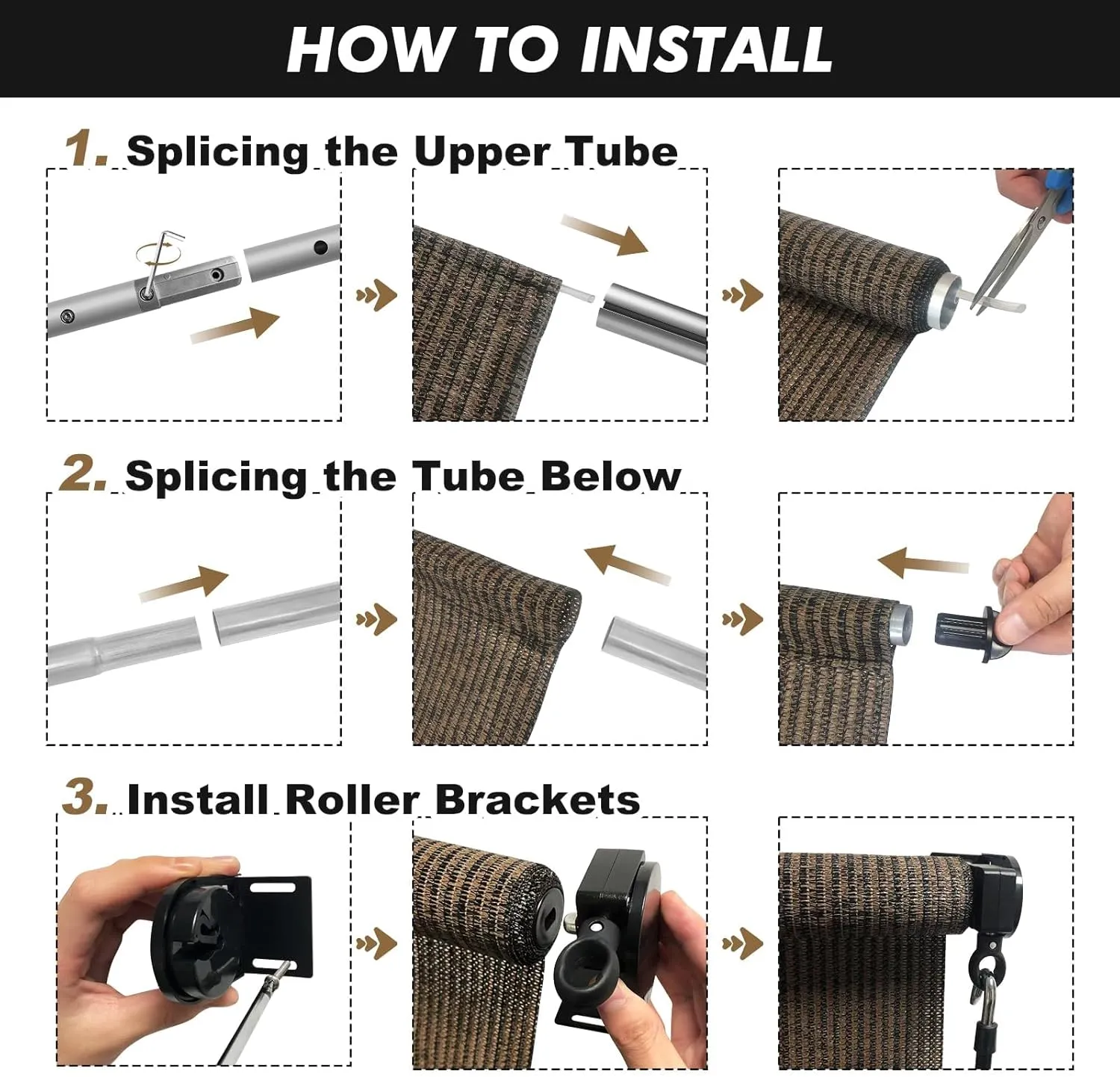 HOW TO INSTALL

1. Splicing the Upper Tube

2. Splicing the Tube Below

3. Install Roller Brackets