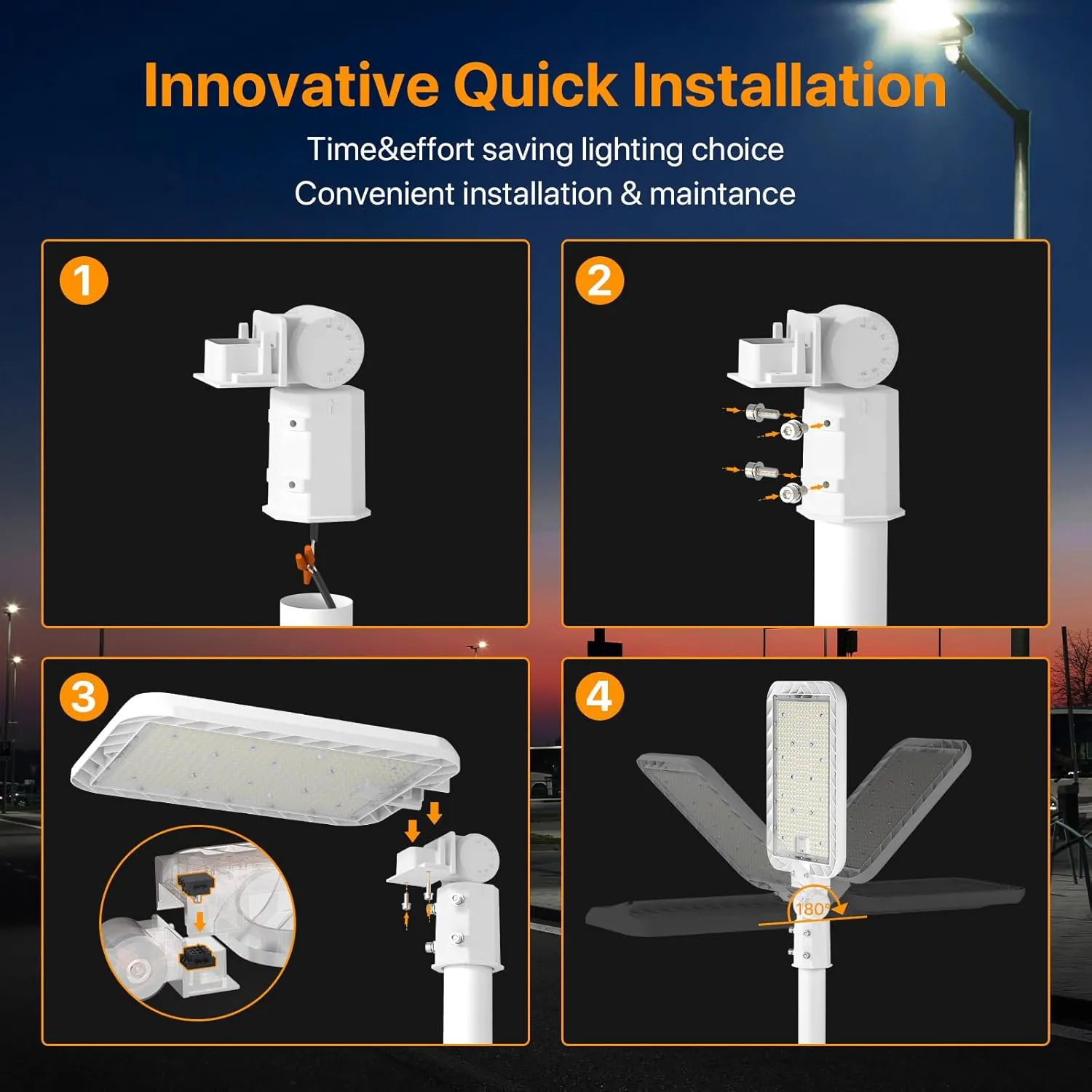 Innovative Quick Installation

Time&effort saving lighting choice
Convenient installation & maintance

1

2

3

4

180°